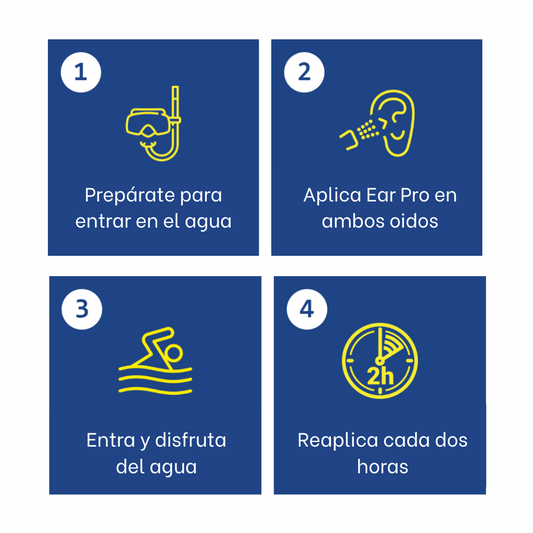 1

Prepárate para entrar en el agua

2

Aplica Ear Pro en ambos oidos

3

Entra y disfruta del agua

4

2h

Reaplica cada dos horas